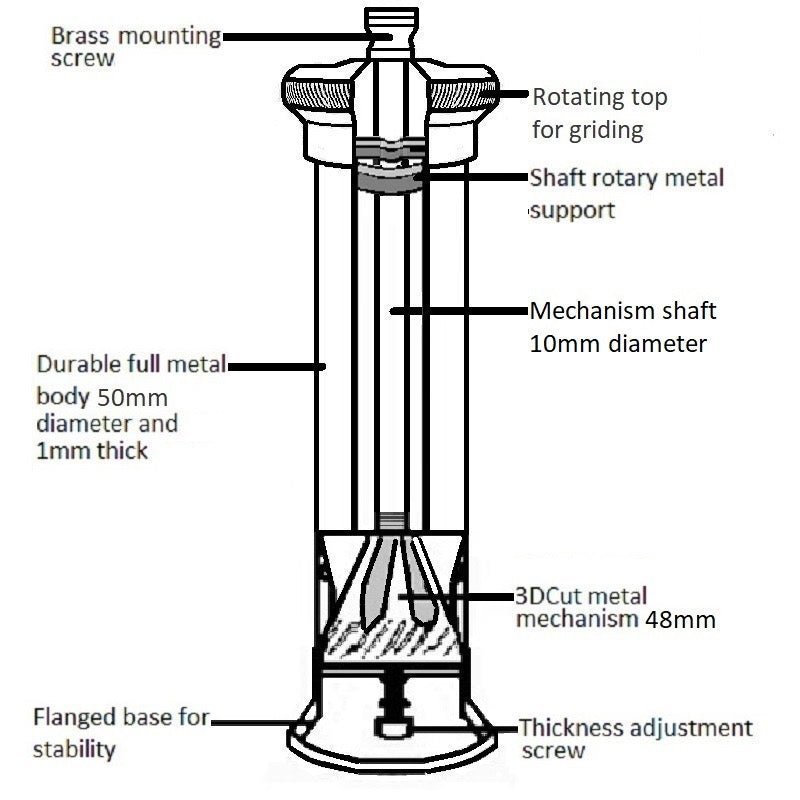 Brass mounting screw

Rotating top for griding

Shaft rotary metal support

Mechanism shaft 10mm diameter

Durable full metal body 50mm diameter and 1mm thick

3DCut metal mechanism 48mm

Flanged base for stability

Thickness adjustment screw